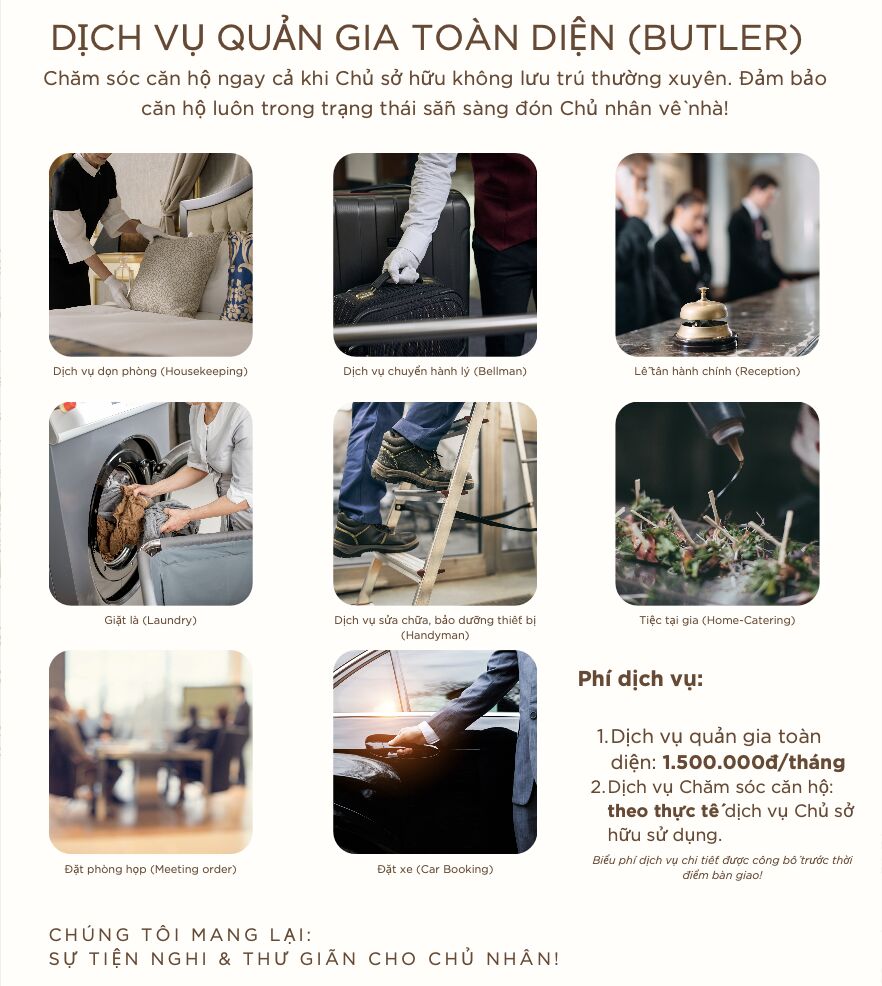 DỊCH VỤ QUẢN GIA TOÀN DIỆN (BUTLER)

Chăm sóc căn hộ ngay cả khi Chủ sở hữu không lưu trú thường xuyên. Đảm bảo căn hộ luôn trong trạng thái sẵn sàng đón Chủ nhân về nhà!

Dịch vụ dọn phòng (Housekeeping)

Dịch vụ chuyển hành lý (Bellman)

Lễ tân hành chính (Reception)

Giặt là (Laundry)

Dịch vụ sửa chữa, bảo dưỡng thiết bị (Handyman)

Tiệc tại gia (Home-Catering)

Đặt phòng họp (Meeting order)

Đặt xe (Car Booking)

Phí dịch vụ:

1. Dịch vụ quản gia toàn diện: 1.500.000đ/tháng
2. Dịch vụ Chăm sóc căn hộ: theo thực tế dịch vụ Chủ sở hữu sử dụng.

Biểu phí dịch vụ chi tiết được công bố trước thời điểm bàn giao!

CHÚNG TÔI MANG LẠI:
SỰ TIỆN NGHI & THƯ GIÃN CHO CHỦ NHÂN!